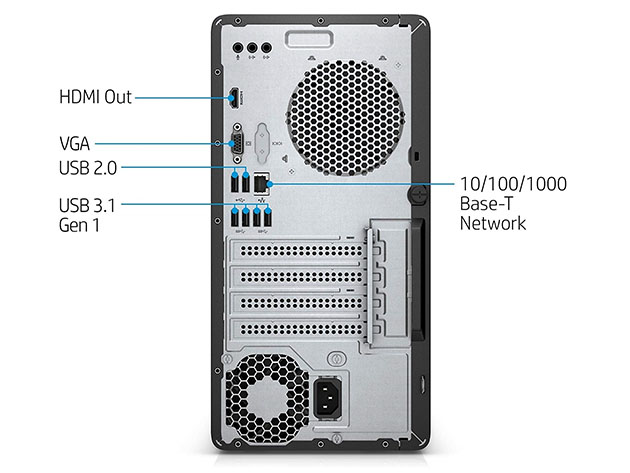 HDMI Out

VGA

USB 2.0

USB 3.1
Gen 1

10/100/1000
Base-T
Network