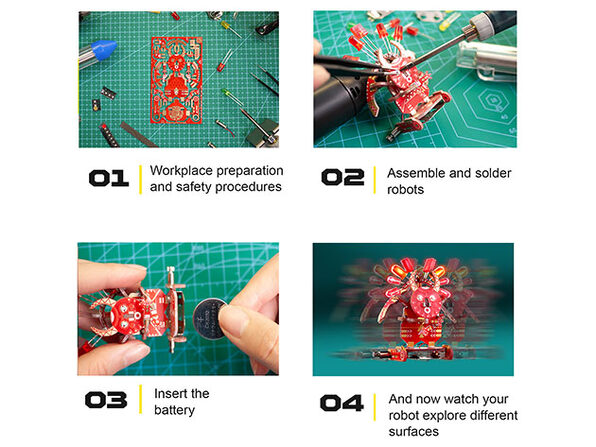 01 Workplace preparation and safety procedures

02 Assemble and solder robots

03 Insert the battery

04 And now watch your robot explore different surfaces