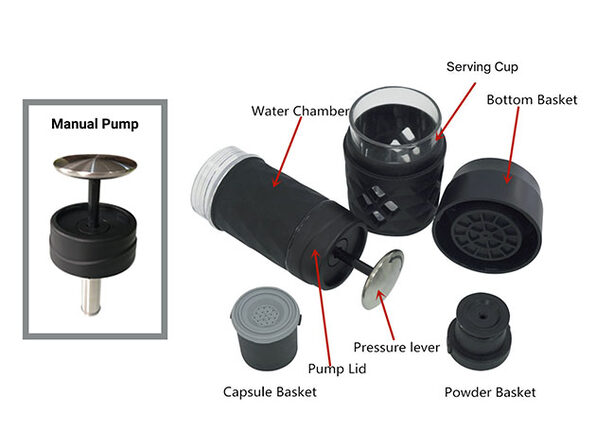 Manual Pump

Serving Cup

Water Chamber

Bottom Basket

Pressure lever

Pump Lid

Capsule Basket

Powder Basket