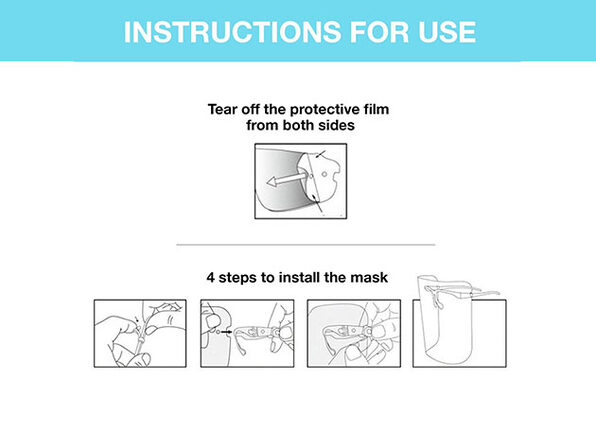 INSTRUCTIONS FOR USE

Tear off the protective film from both sides

4 steps to install the mask