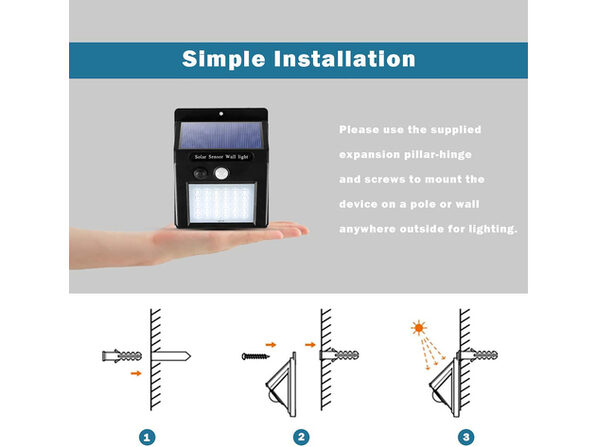 Simple Installation

Solar Sensor Wall light

Please use the supplied expansion pillar-hinge and screws to mount the device on a pole or wall anywhere outside for lighting.

1

2

3