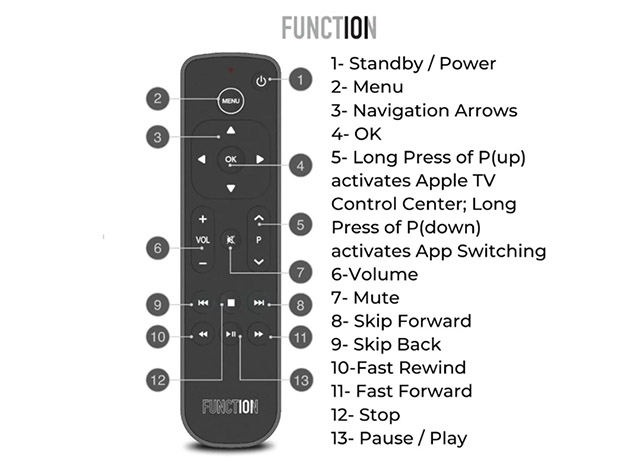 FUNCTION

1
2
MENU
3
OK
4
+
VOL
−
P
5
6
7
9
8
10
11
12
13
FUNCTION

1- Standby / Power
2- Menu
3- Navigation Arrows
4- OK
5- Long Press of P(up) activates Apple TV Control Center; Long Press of P(down) activates App Switching
6-Volume
7- Mute
8- Skip Forward
9- Skip Back
10-Fast Rewind
11- Fast Forward
12- Stop
13- Pause / Play